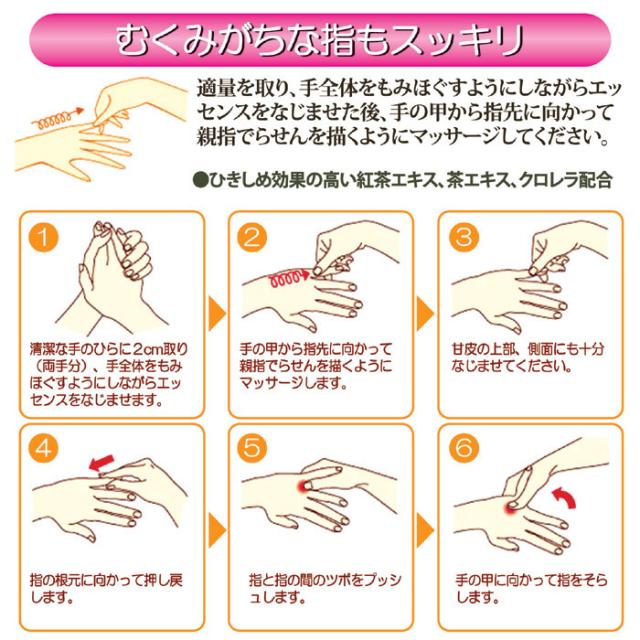 むくみがちな指もスッキリ

適量を取り、手全体をもみほぐすようにしながらエッセンスをなじませた後、手の甲から指先に向かって親指でらせんを描くようにマッサージしてください。

●ひきしめ効果の高い紅茶エキス、茶エキス、クロレラ配合

1
清潔な手のひらに2cm取り（両手分）、手全体をもみほぐすようにしながらエッセンスをなじませます。

2
手の甲から指先に向かって親指でらせんを描くようにマッサージします。

3
甘皮の上部、側面にも十分なじませてください。

4
指の根元に向かって押し戻します。

5
指と指の間のツボをプッシュします。

6
手の甲に向かって指をそらします。