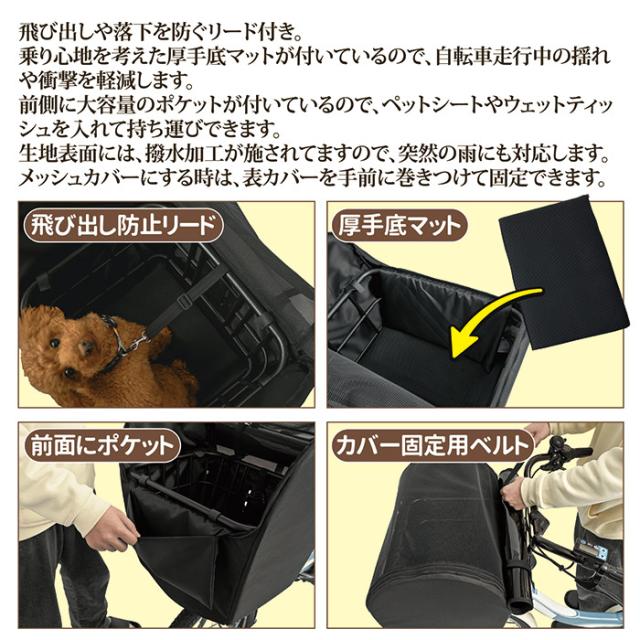 飛び出しや落下を防ぐリード付き。
乗り心地を考えた厚手底マットが付いているので、自転車走行中の揺れや衝撃を軽減します。
前側に大容量のポケットが付いているので、ペットシートやウェットティッシュを入れて持ち運びできます。
生地表面には、撥水加工が施されてますので、突然の雨にも対応します。
メッシュカバーにする時は、表カバーを手前に巻きつけて固定できます。

飛び出し防止リード

厚手底マット

前面にポケット

カバー固定用ベルト