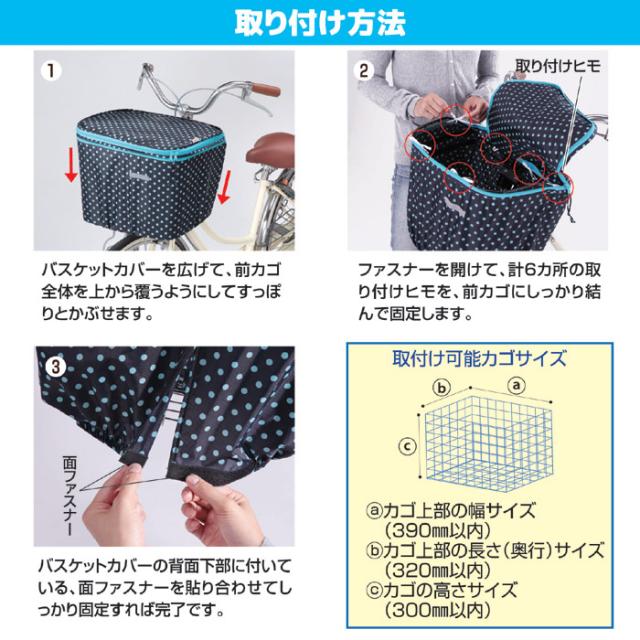 取り付け方法

1

バスケットカバーを広げて、前カゴ全体を上から覆うようにしてすっぽりとかぶせます。

2

取り付けヒモ

ファスナーを開けて、計6カ所の取り付けヒモを、前カゴにしっかり結んで固定します。

3

面ファスナー

バスケットカバーの背面下部に付いている、面ファスナーを貼り合わせてしっかり固定すれば完了です。

取付け可能カゴサイズ

ⓑ ⓐ ⓒ

ⓐカゴ上部の幅サイズ
（390㎜以内）
ⓑカゴ上部の長さ（奥行）サイズ
（320㎜以内）
ⓒカゴの高さサイズ
（300㎜以内）