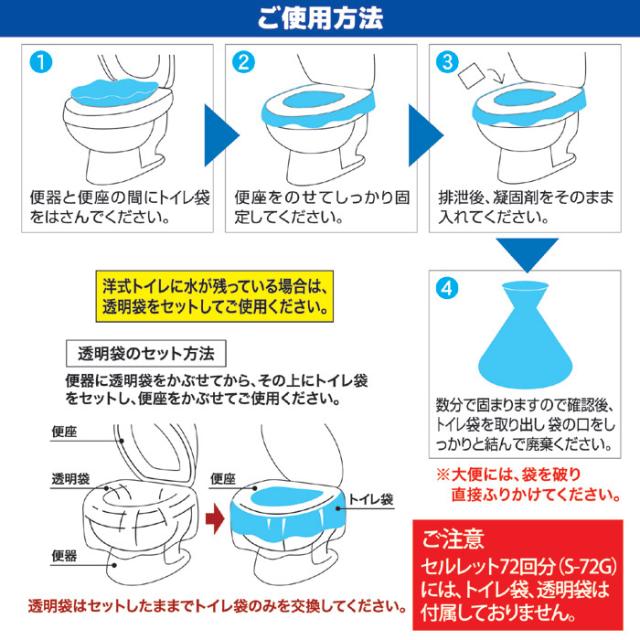 ご使用方法

1
便器と便座の間にトイレ袋をはさんでください。

2
便座をのせてしっかり固定してください。

3
排泄後、凝固剤をそのまま入れてください。

4
数分で固まりますので確認後、トイレ袋を取り出し 袋の口をしっかりと結んで廃棄ください。

※大便には、袋を破り直接ふりかけてください。

洋式トイレに水が残っている場合は、透明袋をセットしてご使用ください。

透明袋のセット方法

便器に透明袋をかぶせてから、その上にトイレ袋をセットし、便座をかぶせてご使用ください。

便座
透明袋
便器
便座
トイレ袋

透明袋はセットしたままでトイレ袋のみを交換してください。

ご注意
セルレット72回分(S-72G)には、トイレ袋、透明袋は付属しておりません。