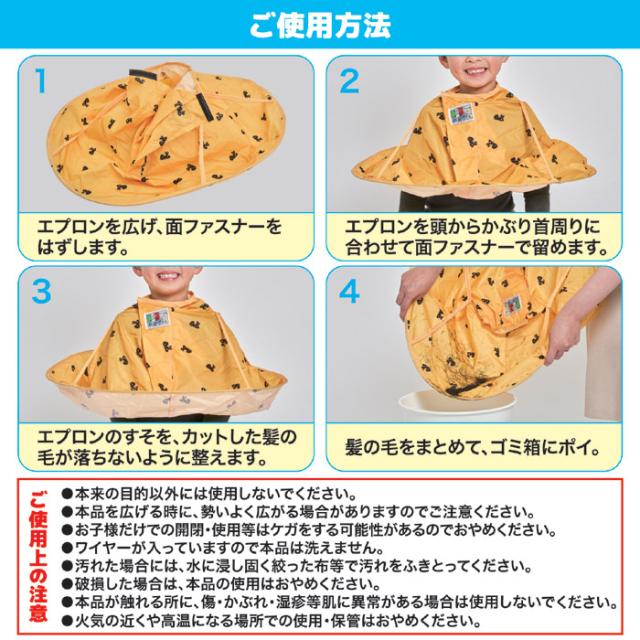 ご使用方法

1

エプロンを広げ、面ファスナーをはずします。

2

エプロンを頭からかぶり首周りに合わせて面ファスナーで留めます。

3

エプロンのすそを、カットした髪の毛が落ちないように整えます。

4

髪の毛をまとめて、ゴミ箱にポイ。

ご使用上の注意

●本来の目的以外には使用しないでください。
●本品を広げる時に、勢いよく広がる場合がありますのでご注意ください。
●お子様だけでの開閉・使用等はケガをする可能性があるのでおやめください。
●ワイヤーが入っていますので本品は洗えません。
●汚れた場合には、水に浸し固く絞った布等で汚れをふきとってください。
●破損した場合は、本品の使用はおやめください。
●本品が触れる所に、傷・かぶれ・湿疹等肌に異常がある場合は使用しないでください。
●火気の近くや高温になる場所での使用・保管はおやめください。