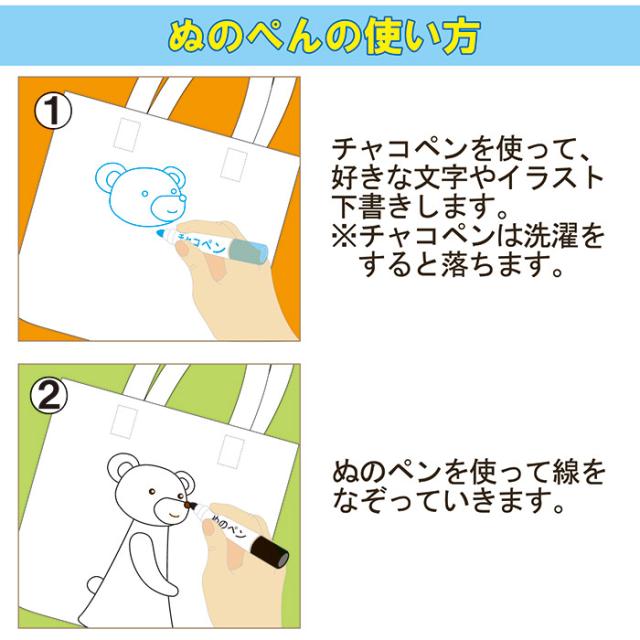 ぬのぺんの使い方

①

チャコペン

チャコペンを使って、好きな文字やイラスト下書きします。
※チャコペンは洗濯をすると落ちます。

②

ぬのペン

ぬのペンを使って線をなぞっていきます。