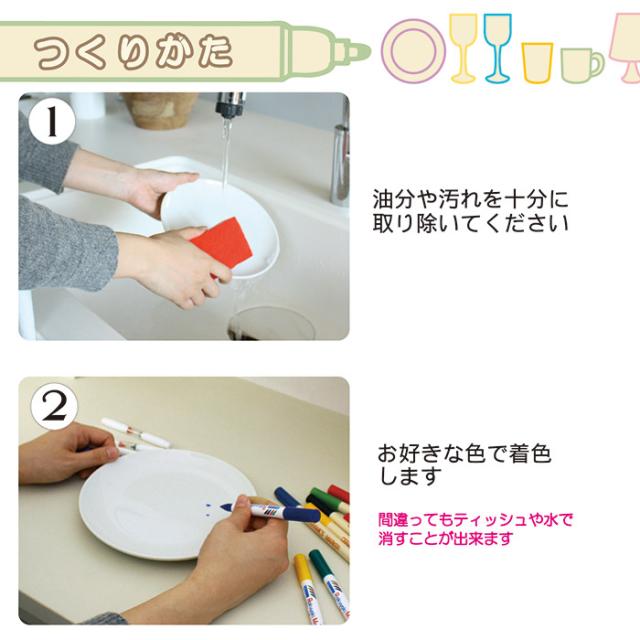 つくりかた

1

油分や汚れを十分に取り除いてください

2

お好きな色で着色します

間違ってもティッシュや水で消すことが出来ます