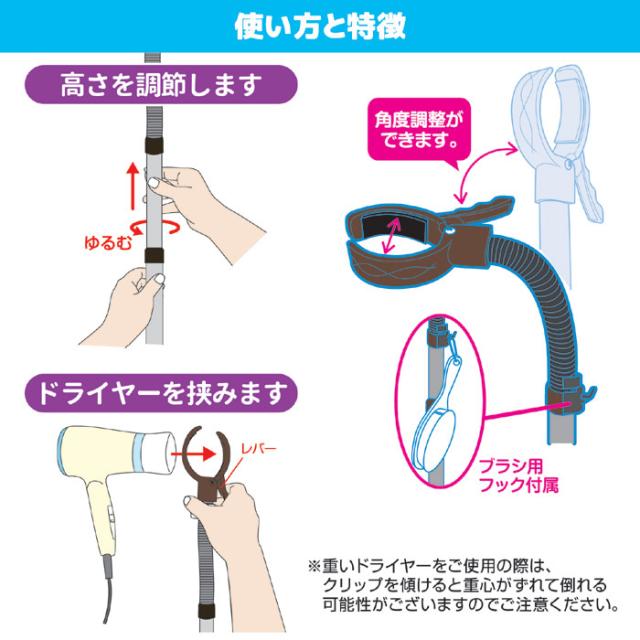 使い方と特徴

高さを調節します

ゆるむ

ドライヤーを挟みます

レバー

角度調整ができます。

ブラシ用フック付属

※重いドライヤーをご使用の際は、クリップを傾けると重心がずれて倒れる可能性がございますのでご注意ください。