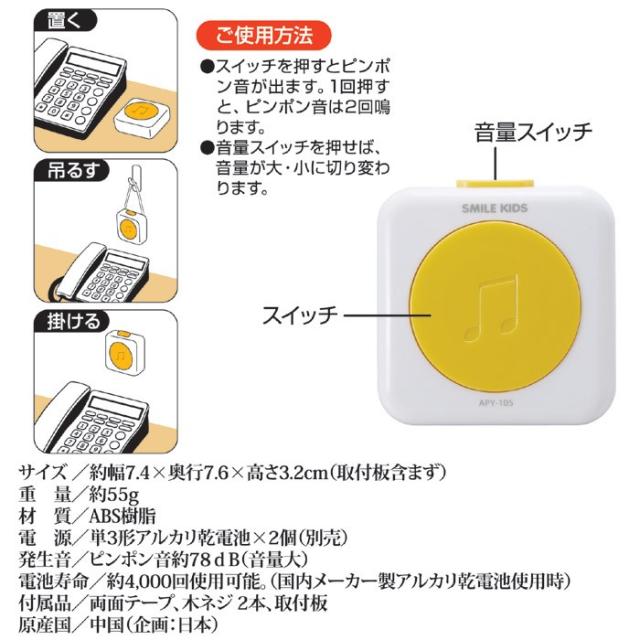 置く

吊るす

掛ける

ご使用方法

●スイッチを押すとピンポン音が出ます。1回押すと、ピンポン音は2回鳴ります。
●音量スイッチを押せば、音量が大・小に切り変わります。

音量スイッチ

SMILE KIDS

スイッチ

APY-105

サイズ／約幅7.4×奥行7.6×高さ3.2cm(取付板含まず)
重　量／約55g
材　質／ABS樹脂
電　源／単3形アルカリ乾電池×2個(別売)
発生音／ピンポン音約78ｄB(音量大)
電池寿命／約4,000回使用可能。(国内メーカー製アルカリ乾電池使用時)
付属品／両面テープ、木ネジ 2本、取付板
原産国／中国(企画：日本)