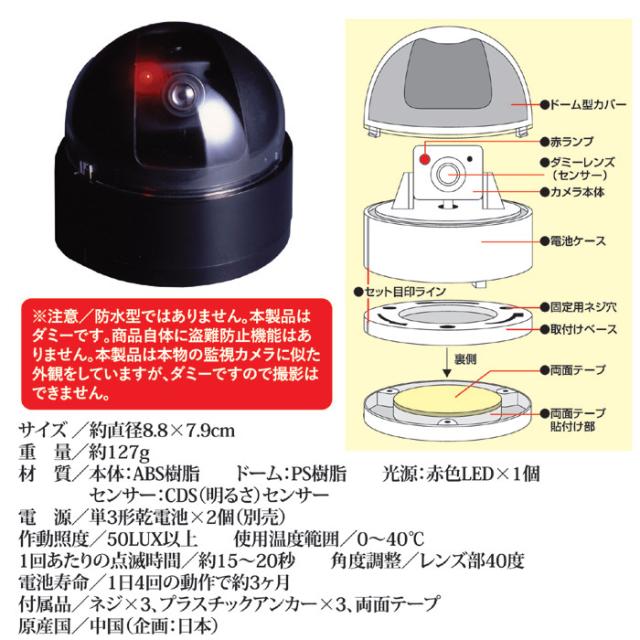 ●ドーム型カバー
●赤ランプ
●ダミーレンズ（センサー）
●カメラ本体
●電池ケース
●セット目印ライン
●固定用ネジ穴
●取付けベース
裏側
●両面テープ
●両面テープ貼付け部

※注意／防水型ではありません。本製品はダミーです。商品自体に盗難防止機能はありません。本製品は本物の監視カメラに似た外観をしていますが、ダミーですので撮影はできません。

サイズ／約直径8.8×7.9cm
重　量／約127g
材　質／本体：ABS樹脂　ドーム：PS樹脂　光源：赤色LED×1個
センサー：CDS（明るさ）センサー
電　源／単3形乾電池×2個（別売）
作動照度／50LUX以上　使用温度範囲／0～40℃
1回あたりの点滅時間／約15～20秒　角度調整／レンズ部40度
電池寿命／1日4回の動作で約3ヶ月
付属品／ネジ×3、プラスチックアンカー×3、両面テープ
原産国／中国（企画：日本）