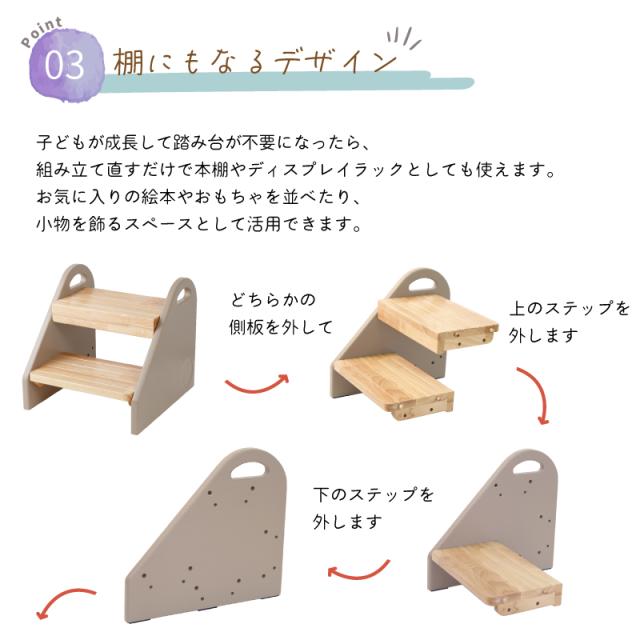 Point
03 棚にもなるデザイン

子どもが成長して踏み台が不要になったら、
組み立て直すだけで本棚やディスプレイラックとしても使えます。
お気に入りの絵本やおもちゃを並べたり、
小物を飾るスペースとして活用できます。

どちらかの
側板を外して

上のステップを
外します

下のステップを
外します