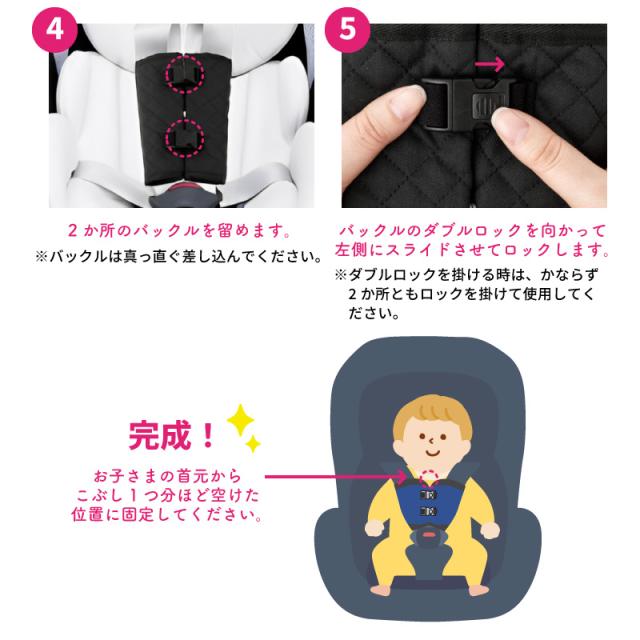 4

2か所のバックルを留めます。
※バックルは真っ直ぐ差し込んでください。

5

バックルのダブルロックを向かって左側にスライドさせてロックします。
※ダブルロックを掛ける時は、かならず2か所ともロックを掛けて使用してください。

完成！

お子さまの首元からこぶし1つ分ほど空けた位置に固定してください。