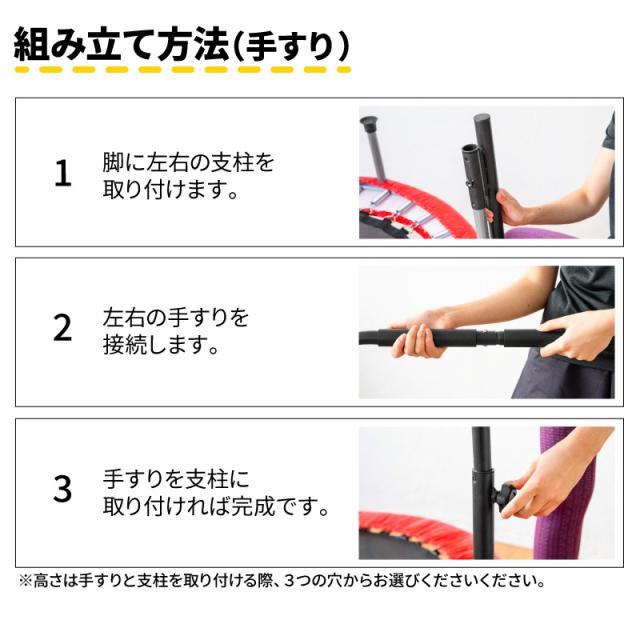 組み立て方法(手すり)

1
脚に左右の支柱を取り付けます。

2
左右の手すりを接続します。

3
手すりを支柱に取り付ければ完成です。

※高さは手すりと支柱を取り付ける際、3つの穴からお選びくださいください。