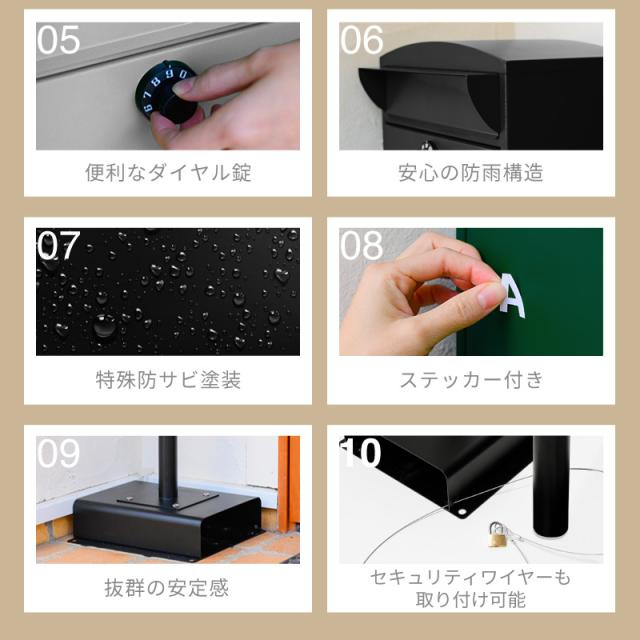 05
6 7 8 9 0
便利なダイヤル錠

06
安心の防雨構造

07
特殊防サビ塗装

08
A
ステッカー付き

09
抜群の安定感

10
セキュリティワイヤーも取り付け可能