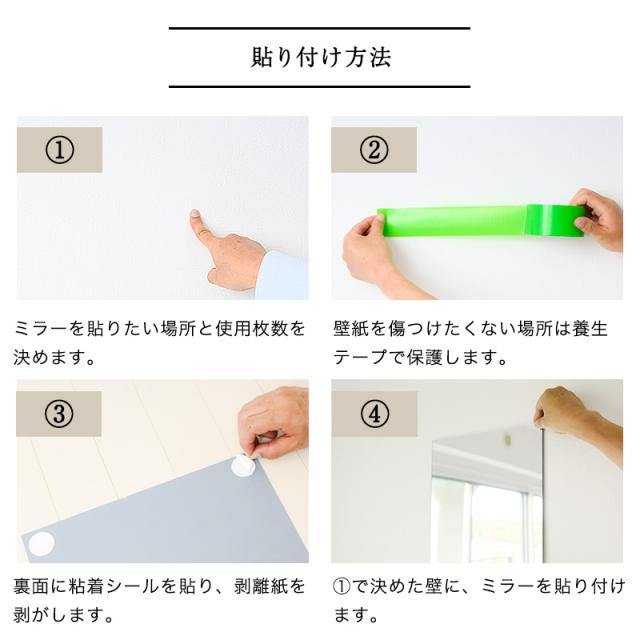 貼り付け方法

①

ミラーを貼りたい場所と使用枚数を決めます。

②

壁紙を傷つけたくない場所は養生テープで保護します。

③

裏面に粘着シールを貼り、剥離紙を剥がします。

④

①で決めた壁に、ミラーを貼り付けます。