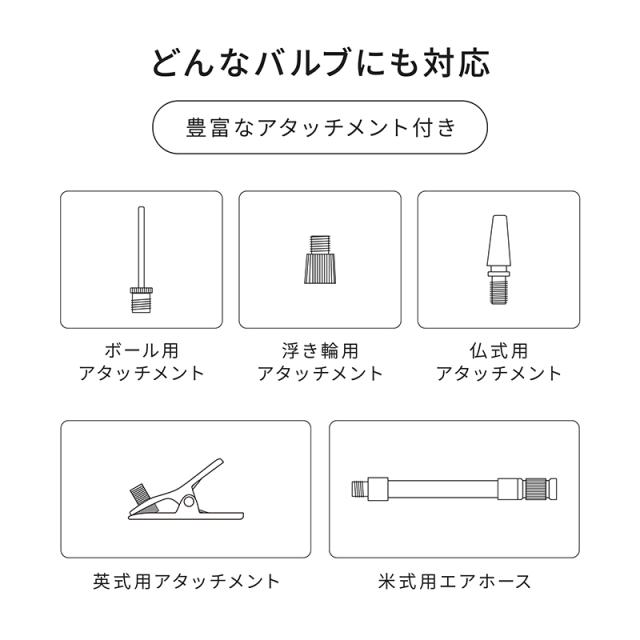 どんなバルブにも対応

豊富なアタッチメント付き

ボール用
アタッチメント

浮き輪用
アタッチメント

仏式用
アタッチメント

英式用アタッチメント

米式用エアホース