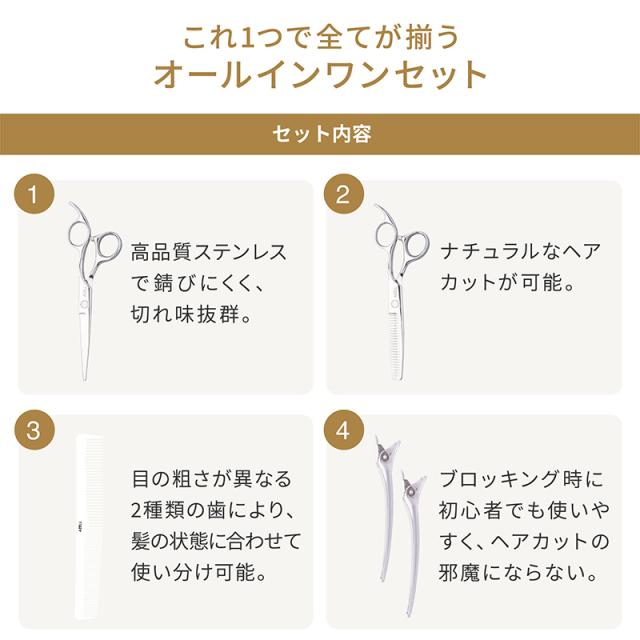 これ1つで全てが揃う
オールインワンセット

セット内容

1

高品質ステンレスで錆びにくく、切れ味抜群。

2

ナチュラルなヘアカットが可能。

3

目の粗さが異なる2種類の歯により、髪の状態に合わせて使い分け可能。

4

ブロッキング時に初心者でも使いやすく、ヘアカットの邪魔にならない。