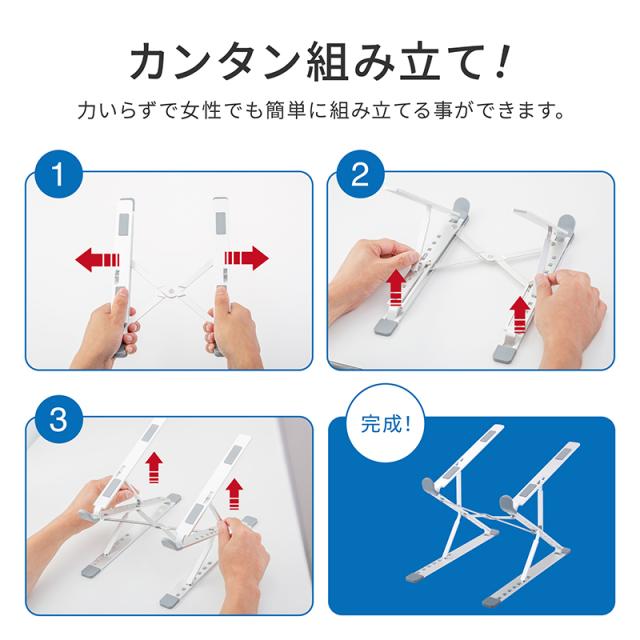 カンタン組み立て!

力いらずで女性でも簡単に組み立てる事ができます。

1

2

3

完成!