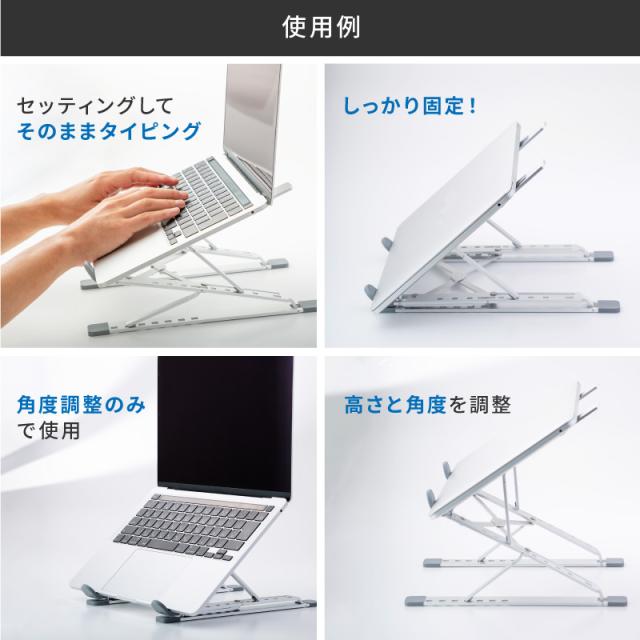 使用例

セッティングして
そのままタイピング

しっかり固定！

角度調整のみ
で使用

高さと角度を調整