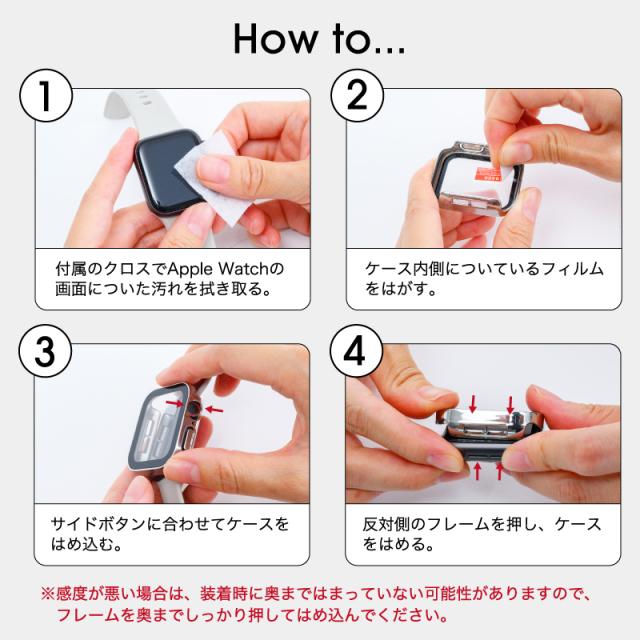 How to...

1

付属のクロスでApple Watchの画面についた汚れを拭き取る。

2

ケース内側についているフィルムをはがす。

3

サイドボタンに合わせてケースをはめ込む。

4

反対側のフレームを押し、ケースをはめる。

※感度が悪い場合は、装着時に奥まではまっていない可能性がありますので、フレームを奥までしっかり押してはめ込んでください。