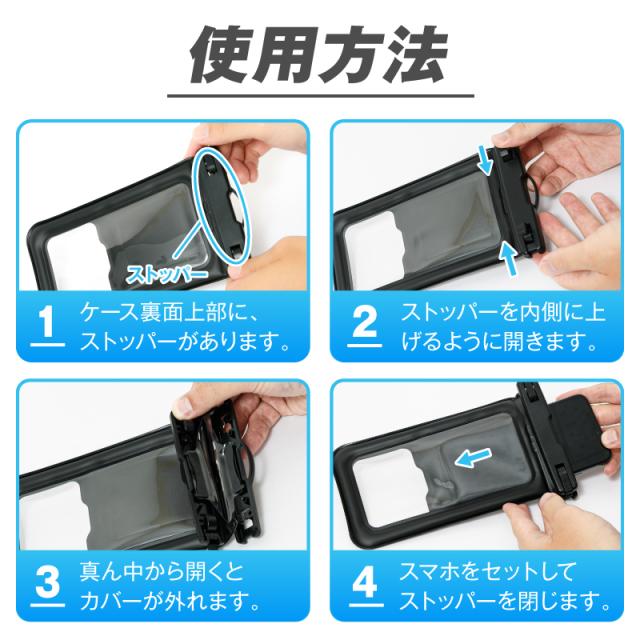 使用方法

ストッパー

1 ケース裏面上部に、ストッパーがあります。

2 ストッパーを内側に上げるように開きます。

3 真ん中から開くとカバーが外れます。

4 スマホをセットしてストッパーを閉じます。