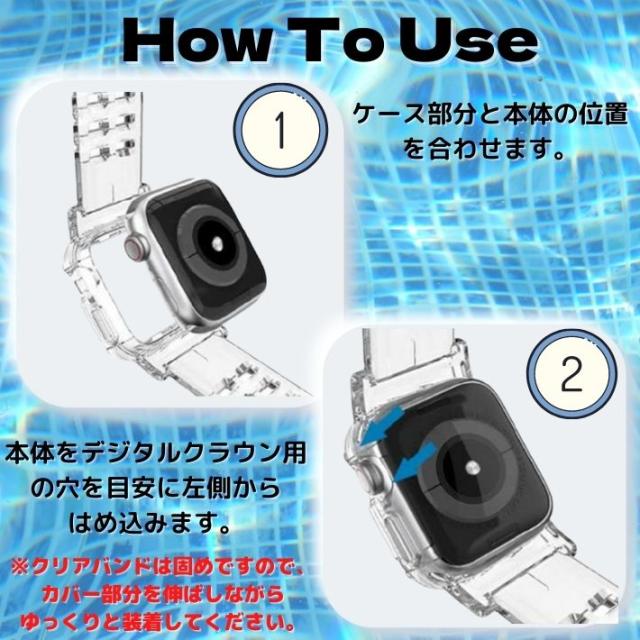 How To Use

1

ケース部分と本体の位置を合わせます。

2

本体をデジタルクラウン用の穴を目安に左側からはめ込みます。

※クリアバンドは固めですので、カバー部分を伸ばしながらゆっくりと装着してください。