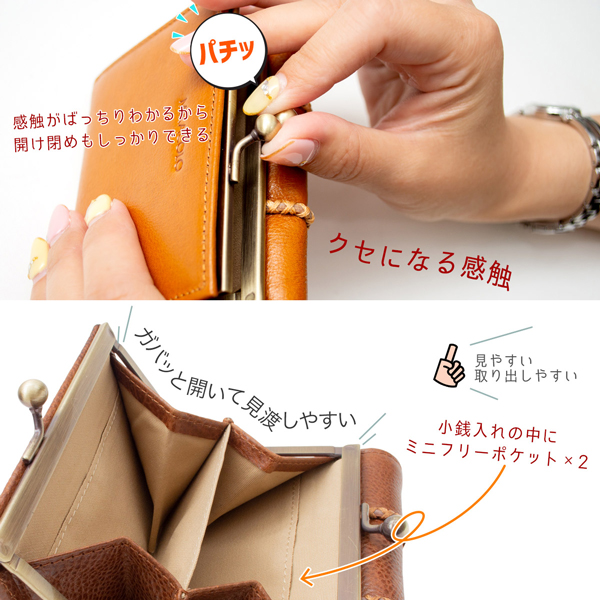 パチッ

感触がばっちりわかるから
開け閉めもしっかりできる

クセになる感触

ガバッと開いて見渡しやすい

見やすい
取り出しやすい

小銭入れの中に
ミニフリーポケット×2