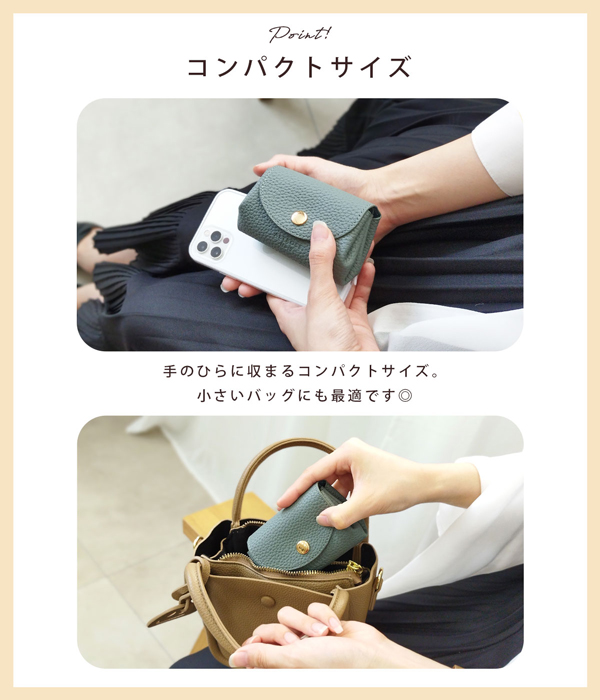 Point!

コンパクトサイズ

手のひらに収まるコンパクトサイズ。
小さいバッグにも最適です◎