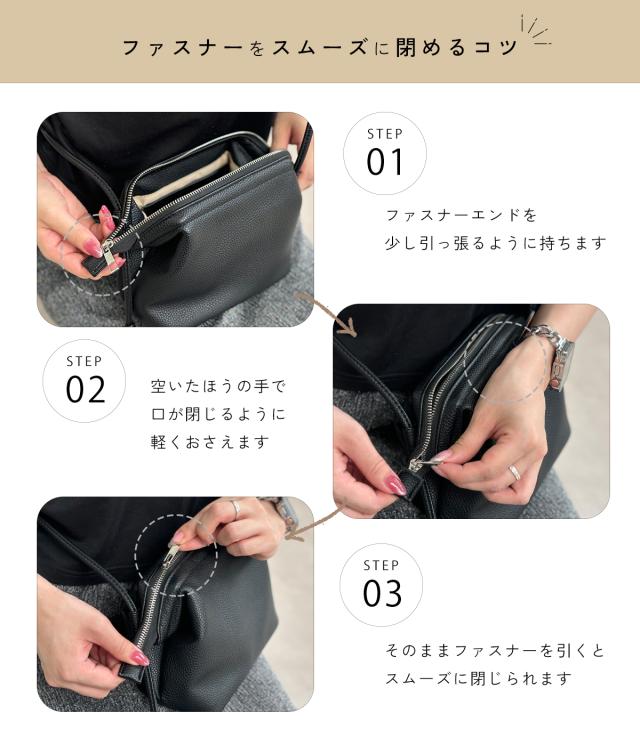 ファスナーをスムーズに閉めるコツ

STEP
01

ファスナーエンドを
少し引っ張るように持ちます

STEP
02

空いたほうの手で
口が閉じるように
軽くおさえます

STEP
03

そのままファスナーを引くと
スムーズに閉じられます