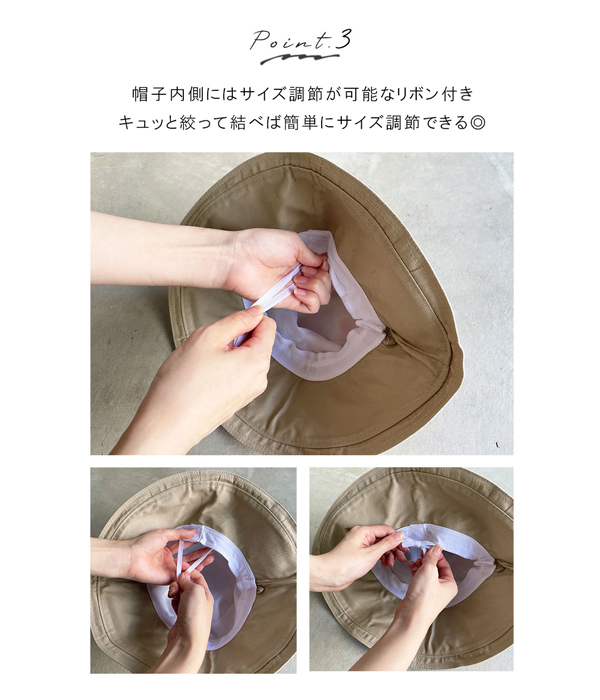 Point.3

帽子内側にはサイズ調節が可能なリボン付き
キュッと絞って結べば簡単にサイズ調節できる◎