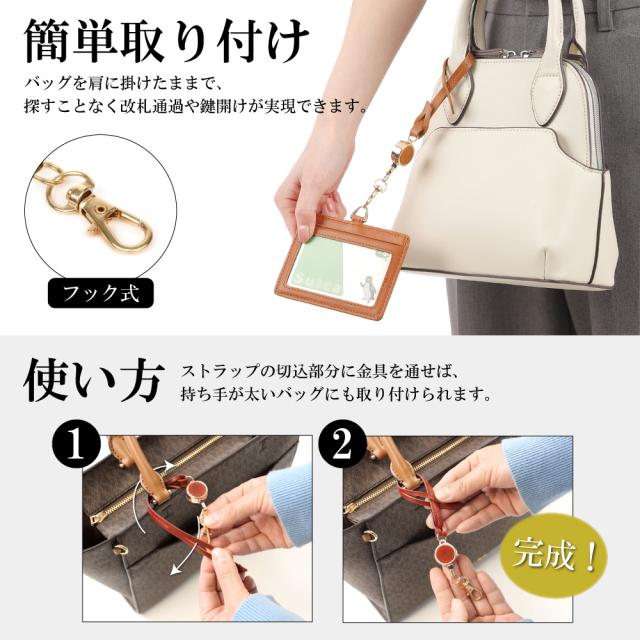 簡単取り付け

バッグを肩に掛けたままで、
探すことなく改札通過や鍵開けが実現できます。

フック式

Suica

使い方

ストラップの切込部分に金具を通せば、
持ち手が太いバッグにも取り付けられます。

1

2

完成！