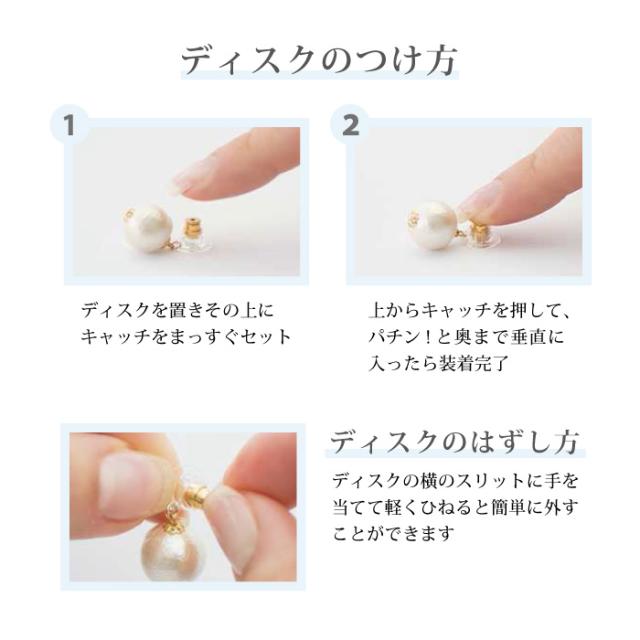 ディスクのつけ方

1

ディスクを置きその上にキャッチをまっすぐセット

2

上からキャッチを押して、パチン！と奥まで垂直に入ったら装着完了

ディスクのはずし方

ディスクの横のスリットに手を当てて軽くひねると簡単に外すことができます