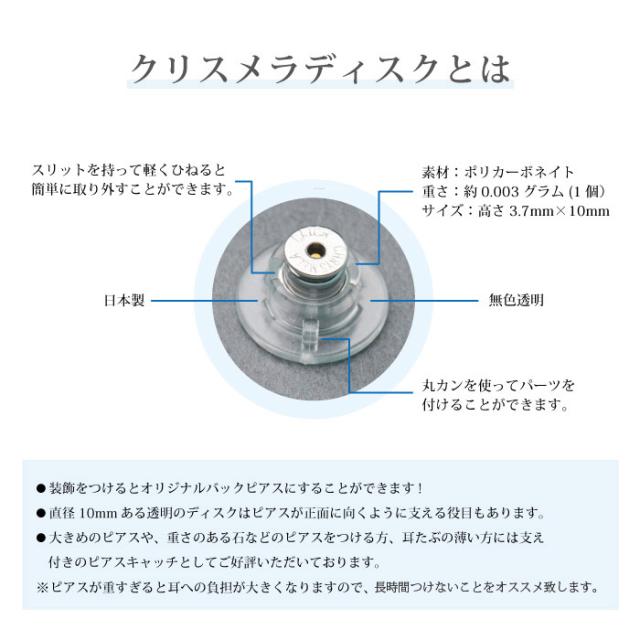 クリスメラディスクとは

スリットを持って軽くひねると簡単に取り外すことができます。

素材：ポリカーボネイト
重さ：約 0.003 グラム (1 個)
サイズ：高さ 3.7mm×10mm

日本製

無色透明

丸カンを使ってパーツを付けることができます。

● 装飾をつけるとオリジナルバックピアスにすることができます！
● 直径 10mm ある透明のディスクはピアスが正面に向くように支える役目もあります。
● 大きめのピアスや、重さのある石などのピアスをつける方、耳たぶの薄い方には支え付きのピアスキャッチとしてご好評いただいております。
※ピアスが重すぎると耳への負担が大きくなりますので、長時間つけないことをオススメ致します。