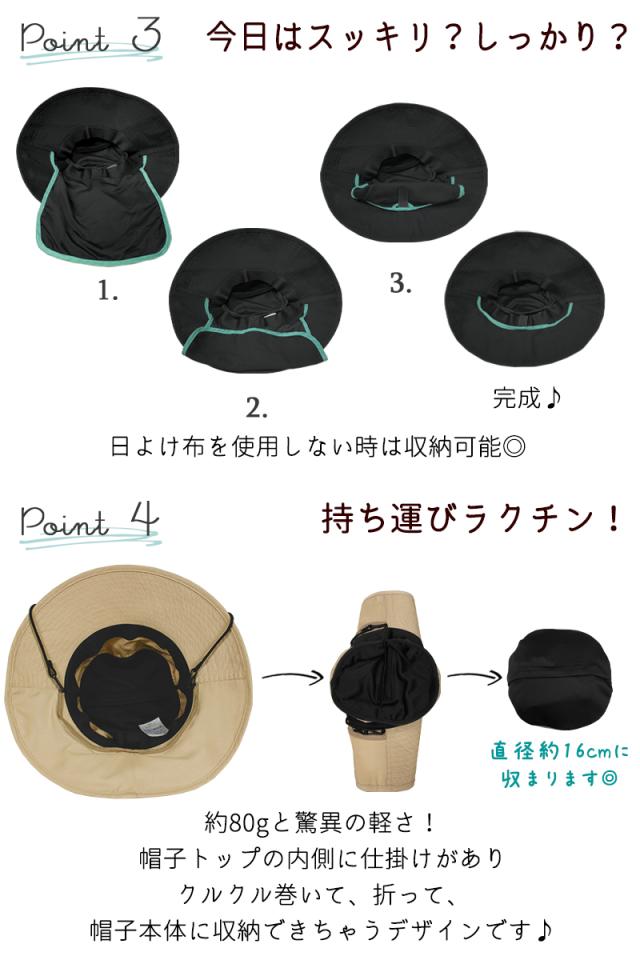 Point 3 今日はスッキリ？しっかり？

1.

2.

3.

完成♪

日よけ布を使用しない時は収納可能◎

Point 4 持ち運びラクチン！

直径約16cmに収まります◎

約80gと驚異の軽さ！
帽子トップの内側に仕掛けがあり
クルクル巻いて、折って、
帽子本体に収納できちゃうデザインです♪