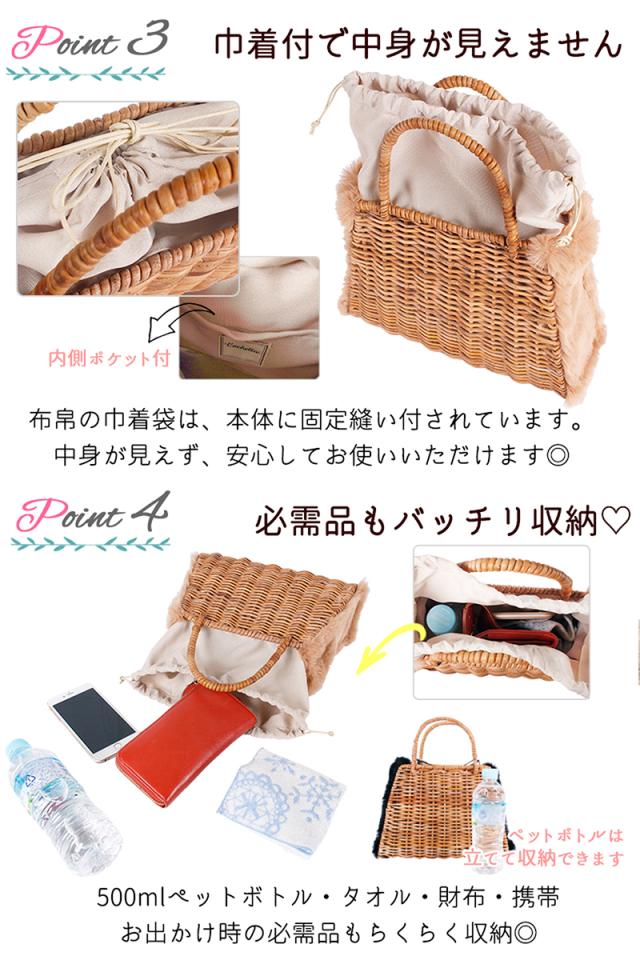 Point 3

巾着付で中身が見えません

内側ポケット付

布帛の巾着袋は、本体に固定縫い付されています。
中身が見えず、安心してお使いいただけます◎

Point 4

必需品もバッチリ収納♡

ペットボトルは立てて収納できます

500mlペットボトル・タオル・財布・携帯
お出かけ時の必需品もらくらく収納◎