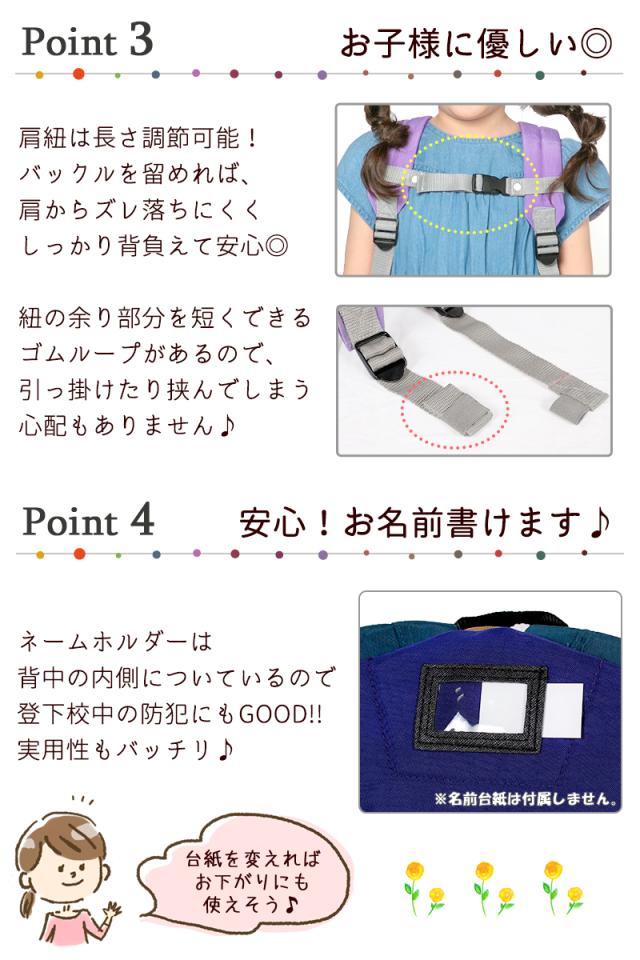 Point 3

お子様に優しい◎

肩紐は長さ調節可能！
バックルを留めれば、
肩からズレ落ちにくく
しっかり背負えて安心◎

紐の余り部分を短くできる
ゴムループがあるので、
引っ掛けたり挟んでしまう
心配もありません♪

Point 4

安心！お名前書けます♪

ネームホルダーは
背中の内側についているので
登下校中の防犯にもGOOD!!
実用性もバッチリ♪

※名前台紙は付属しません。

台紙を変えれば
お下がりにも
使えそう♪