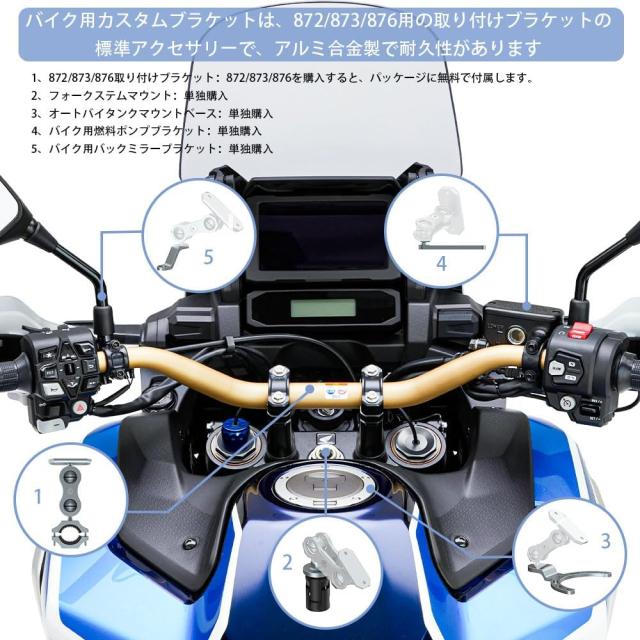 バイク用カスタムブラケットは、872/873/876用の取り付けブラケットの標準アクセサリーで、アルミ合金製で耐久性があります

1、872/873/876取り付けブラケット：872/873/876を購入すると、パッケージに無料で付属します。
2、フォークステムマウント：単独購入
3、オートバイタンクマウントベース：単独購入
4、バイク用燃料ポンプブラケット：単独購入
5、バイク用バックミラーブラケット：単独購入

5

4

1

2

3