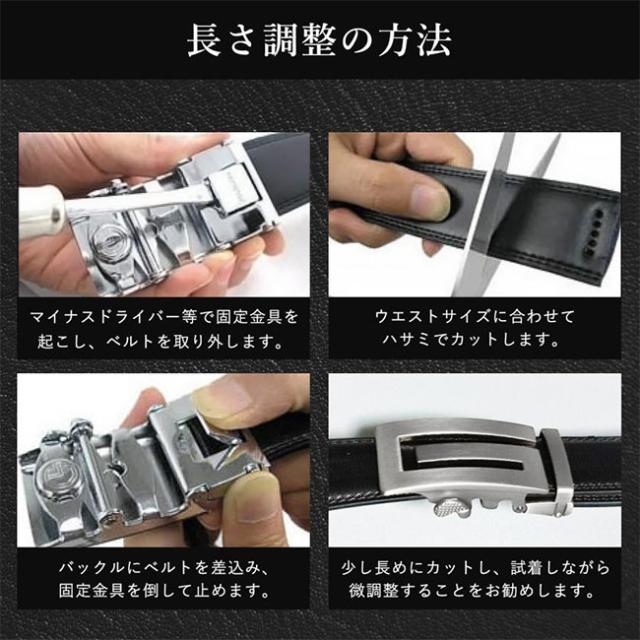 長さ調整の方法

マイナスドライバー等で固定金具を起こし、ベルトを取り外します。

ウエストサイズに合わせてハサミでカットします。

バックルにベルトを差込み、固定金具を倒して止めます。

少し長めにカットし、試着しながら微調整することをお勧めします。