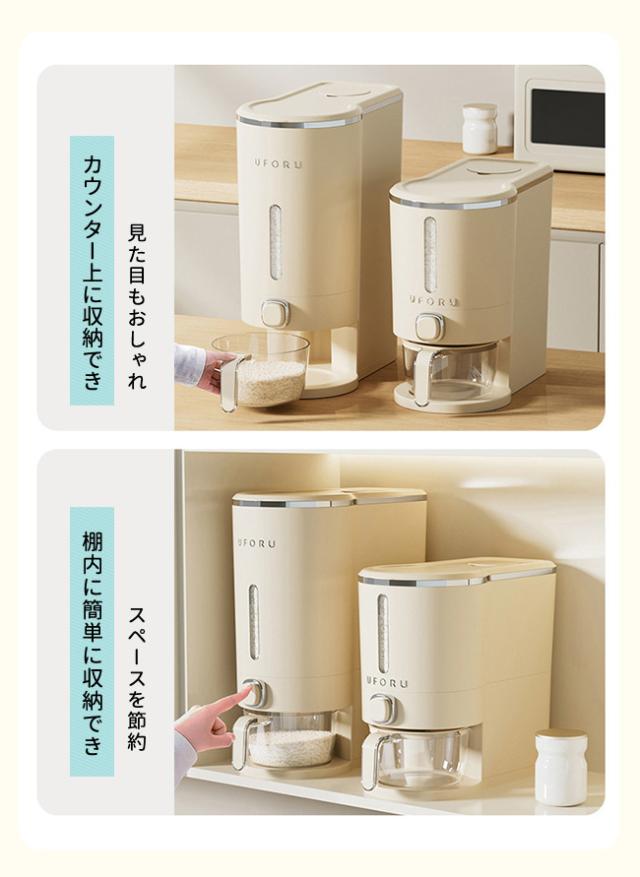 カウンター上に収納でき

見た目もおしゃれ

UFORU

UFORU

棚内に簡単に収納でき

スペースを節約

UFORU

UFORU