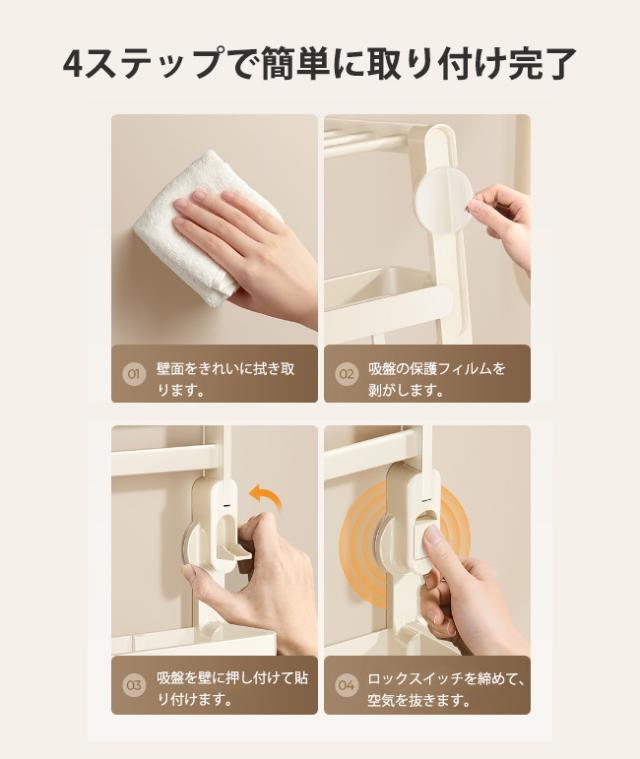 4ステップで簡単に取り付け完了

01 壁面をきれいに拭き取ります。

02 吸盤の保護フィルムを剥がします。

03 吸盤を壁に押し付けて貼り付けます。

04 ロックスイッチを締めて、空気を抜きます。