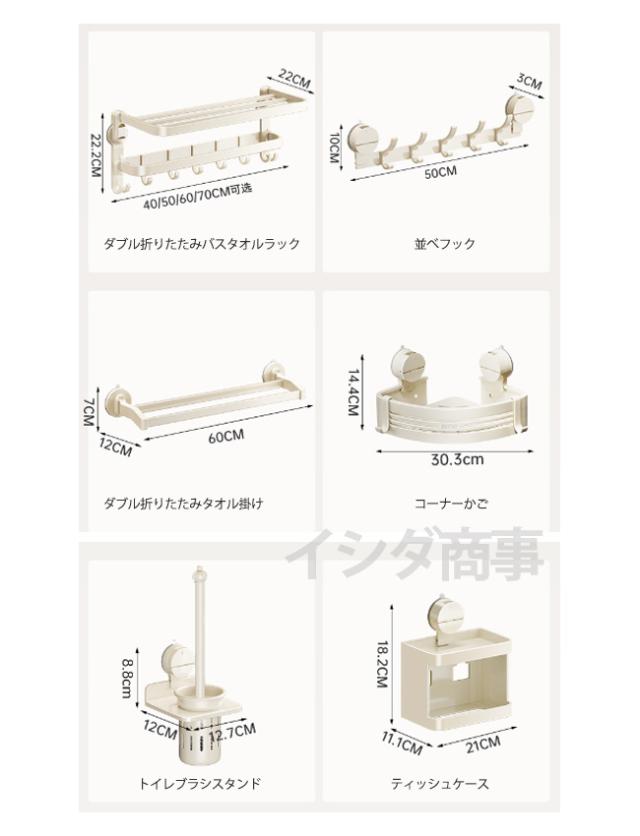 22CM
22.2CM
40/50/60/70CM可选
ダブル折りたたみバスタオルラック

3CM
10CM
50CM
並べフック

7CM
12CM
60CM
ダブル折りたたみタオル掛け

14.4CM
30.3cm
コーナーかご

イシダ商事

8.8cm
12CM
12.7CM
トイレブラシスタンド

18.2CM
11.1CM
21CM
ティッシュケース