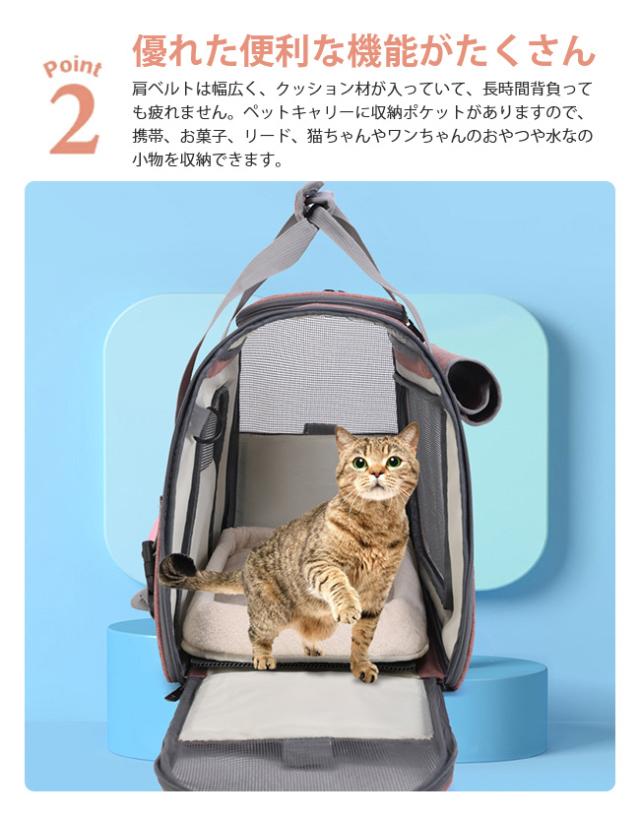 Point
2

優れた便利な機能がたくさん

肩ベルトは幅広く、クッション材が入っていて、長時間背負っても疲れません。ペットキャリーに収納ポケットがありますので、携帯、お菓子、リード、猫ちゃんやワンちゃんのおやつや水なの小物を収納できます。