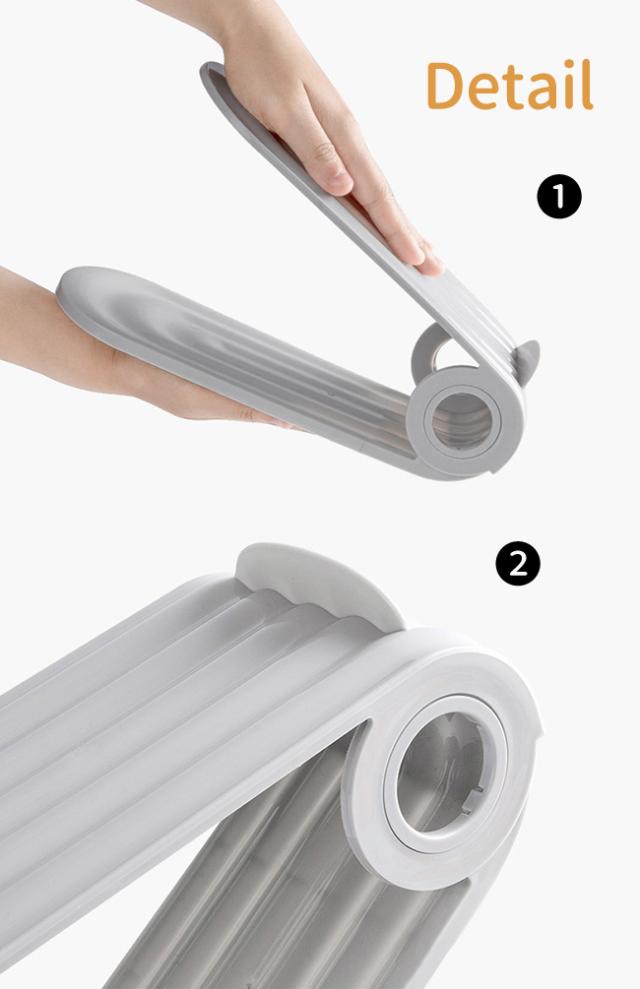 Detail

1

2