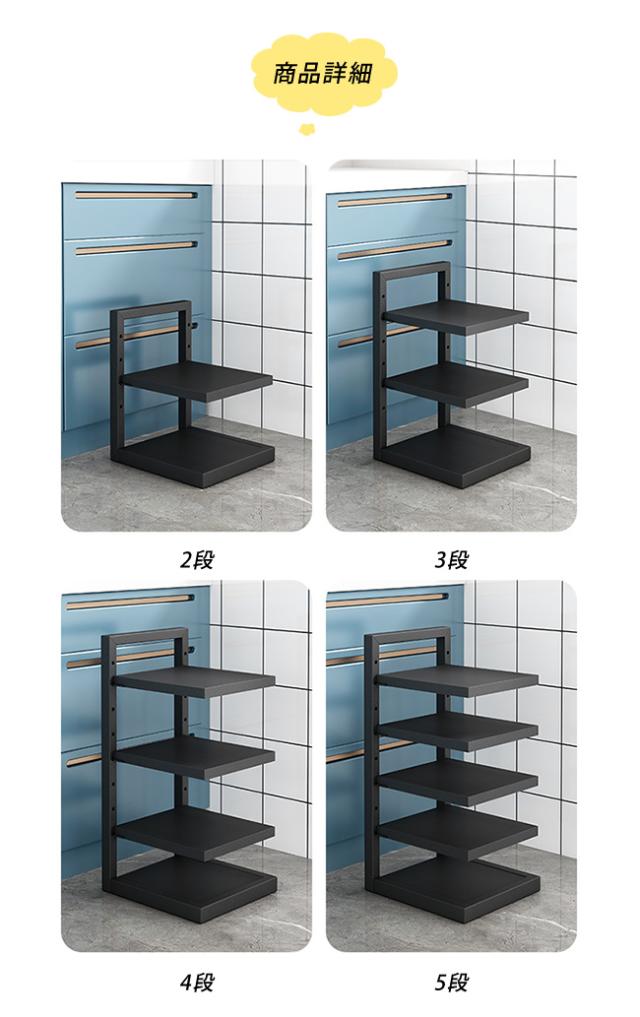 商品詳細

2段

3段

4段

5段