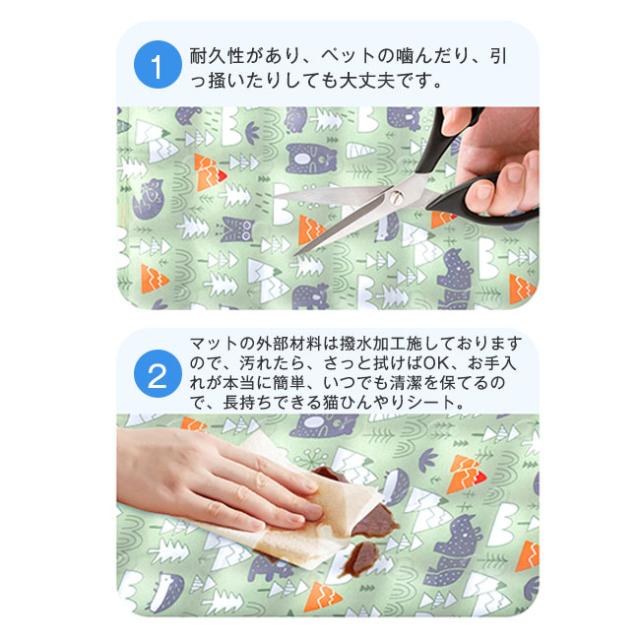 1 耐久性があり、ベットの噛んだり、引っ掻いたりしても大丈夫です。

2 マットの外部材料は撥水加工施しておりますので、汚れたら、さっと拭けばOK、お手入れが本当に簡単、いつでも清潔を保てるので、長持ちできる猫ひんやりシート。