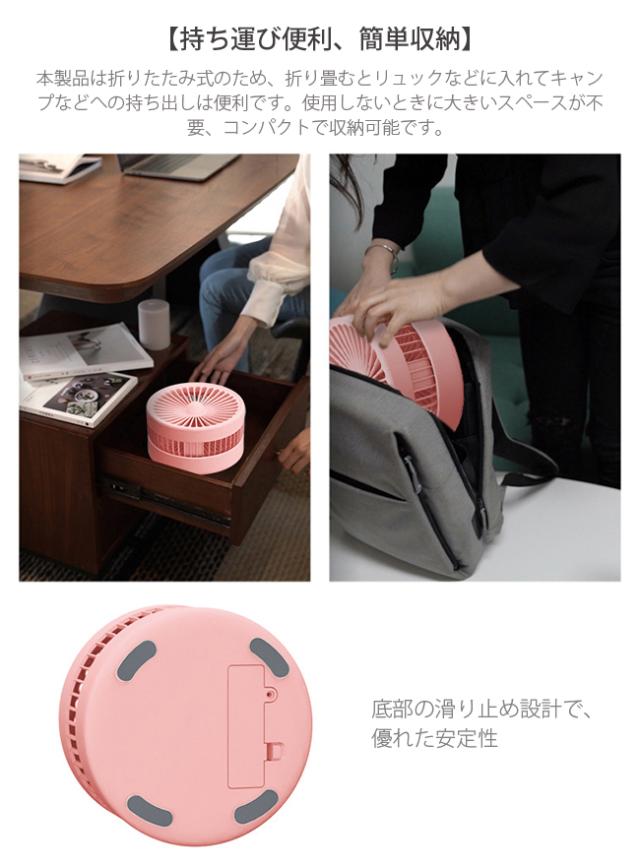 【持ち運び便利、簡単収納】

本製品は折りたたみ式のため、折り畳むとリュックなどに入れてキャンプなどへの持ち出しは便利です。使用しないときに大きいスペースが不要、コンパクトで収納可能です。

底部の滑り止め設計で、優れた安定性