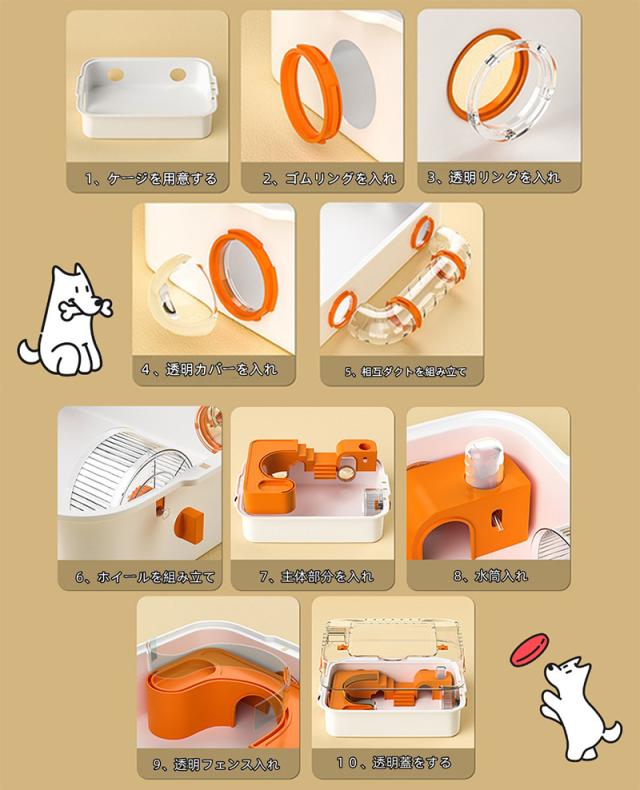 1、ケージを用意する

2、ゴムリングを入れ

3、透明リングを入れ

4、透明カバーを入れ

5、相互ダクトを組み立て

6、ホイールを組み立て

7、主体部分を入れ

8、水筒入れ

9、透明フェンス入れ

10、透明蓋をする