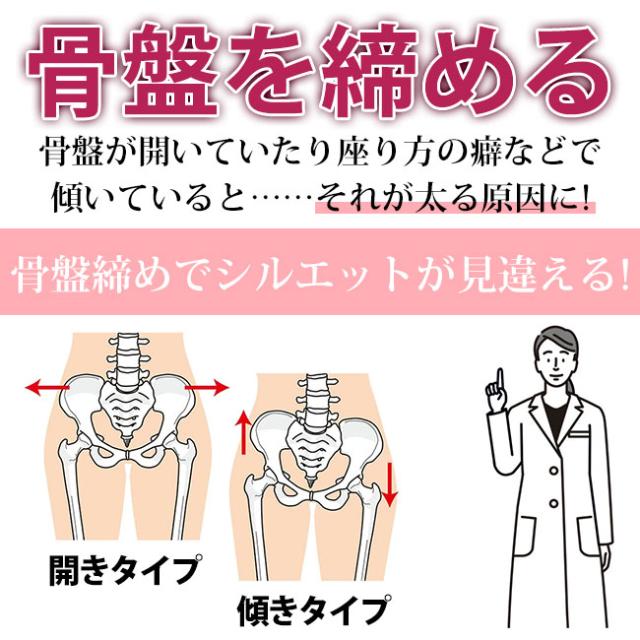 骨盤を締める

骨盤が開いていたり座り方の癖などで傾いていると……それが太る原因に!

骨盤締めでシルエットが見違える!

開きタイプ

傾きタイプ