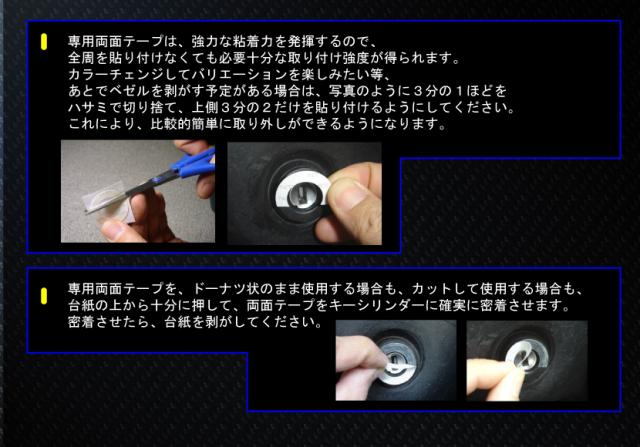 専用両面テープは、強力な粘着力を発揮するので、
全周を貼り付けなくても必要十分な取り付け強度が得られます。
カラーチェンジしてバリエーションを楽しみたい等、
あとでベゼルを剥がす予定がある場合は、写真のように３分の１ほどを
ハサミで切り捨て、上側３分の２だけを貼り付けるようにしてください。
これにより、比較的簡単に取り外しができるようになります。

専用両面テープを、ドーナツ状のまま使用する場合も、カットして使用する場合も、
台紙の上から十分に押して、両面テープをキーシリンダーに確実に密着させます。
密着させたら、台紙を剥がしてください。