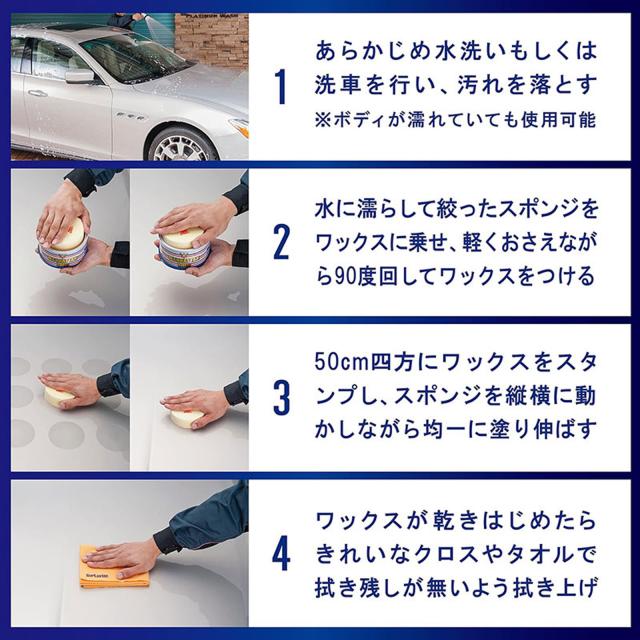 1
あらかじめ水洗いもしくは洗車を行い、汚れを落とす
※ボディが濡れていても使用可能

2
水に濡らして絞ったスポンジをワックスに乗せ、軽くおさえながら90度回してワックスをつける

3
50cm四方にワックスをスタンプし、スポンジを縦横に動かしながら均一に塗り伸ばす

4
ワックスが乾きはじめたらきれいなクロスやタオルで拭き残しが無いよう拭き上げ