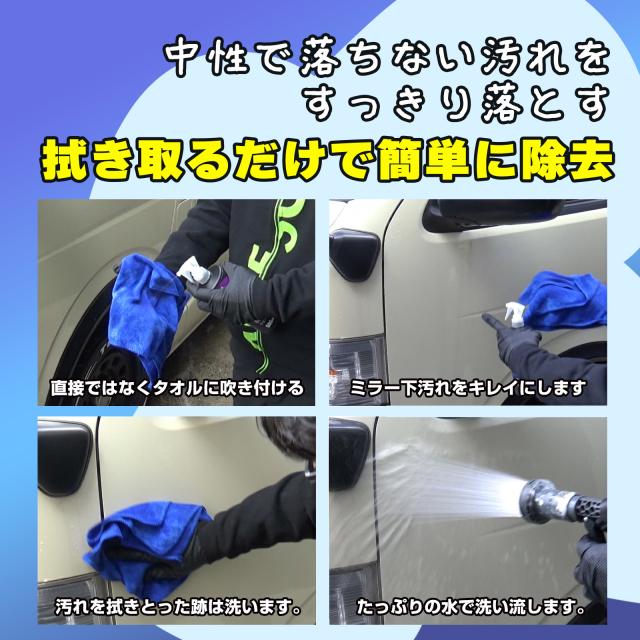 中性で落ちない汚れを
すっきり落とす
拭き取るだけで簡単に除去

直接ではなくタオルに吹き付ける

ミラー下汚れをキレイにします

汚れを拭きとった跡は洗います。

たっぷりの水で洗い流します。