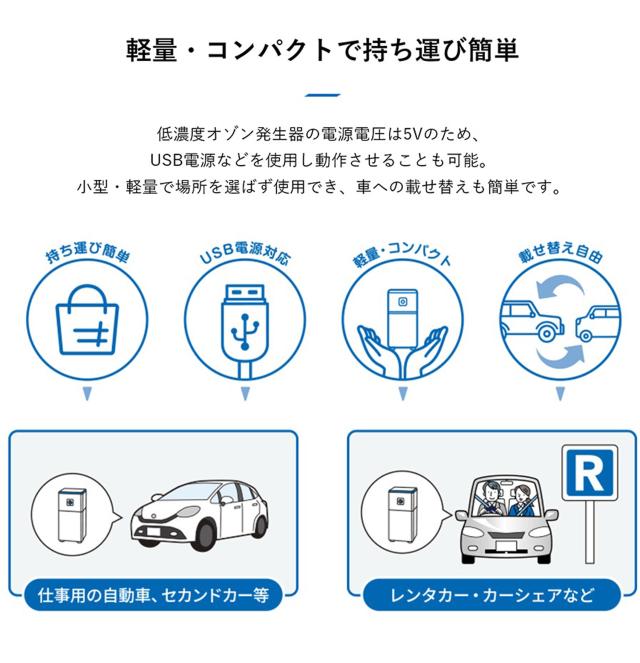 軽量・コンパクトで持ち運び簡単

低濃度オゾン発生器の電源電圧は5Vのため、
USB電源などを使用し動作させることも可能。
小型・軽量で場所を選ばず使用でき、車への載せ替えも簡単です。

持ち運び簡単

USB電源対応

軽量・コンパクト

載せ替え自由

R

仕事用の自動車、セカンドカー等

レンタカー・カーシェアなど