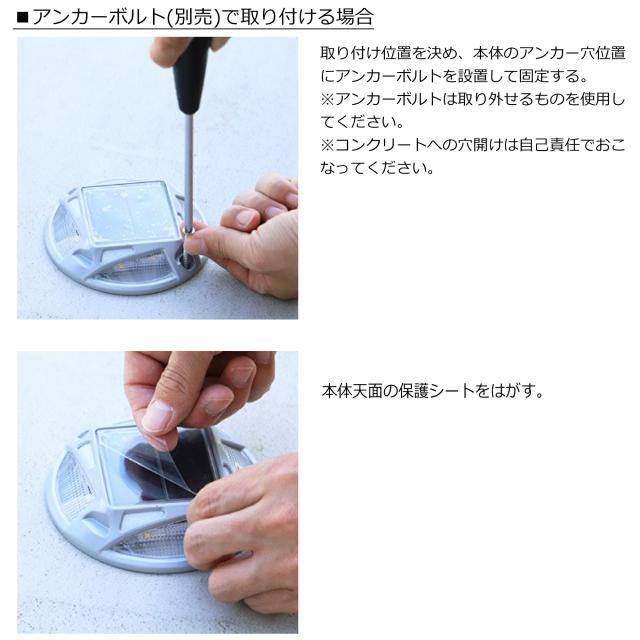 ■アンカーボルト(別売)で取り付ける場合

取り付け位置を決め、本体のアンカー穴位置にアンカーボルトを設置して固定する。
※アンカーボルトは取り外せるものを使用してください。
※コンクリートへの穴開けは自己責任でおこなってください。

本体天面の保護シートをはがす。