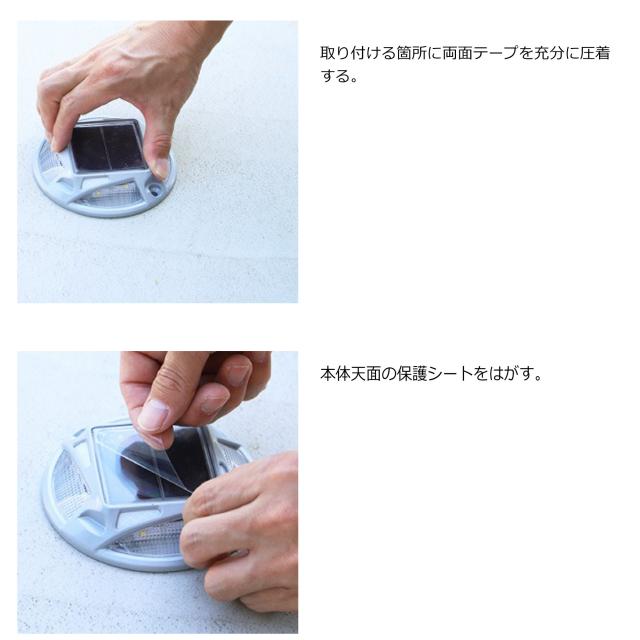 取り付ける箇所に両面テープを充分に圧着する。

本体天面の保護シートをはがす。